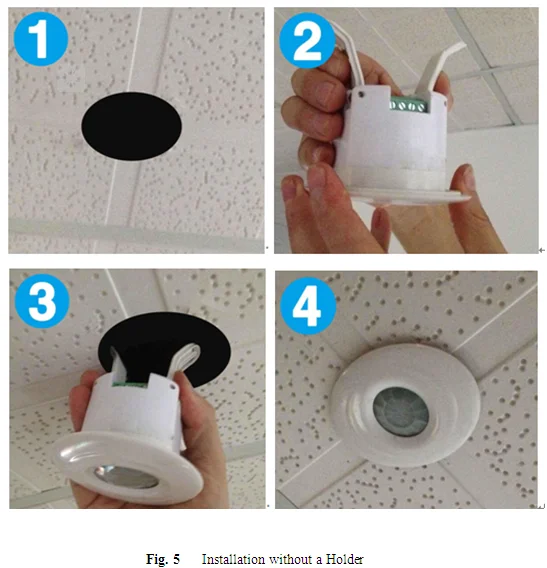 1

2

3

4

Fig. 5 Installation without a Holder