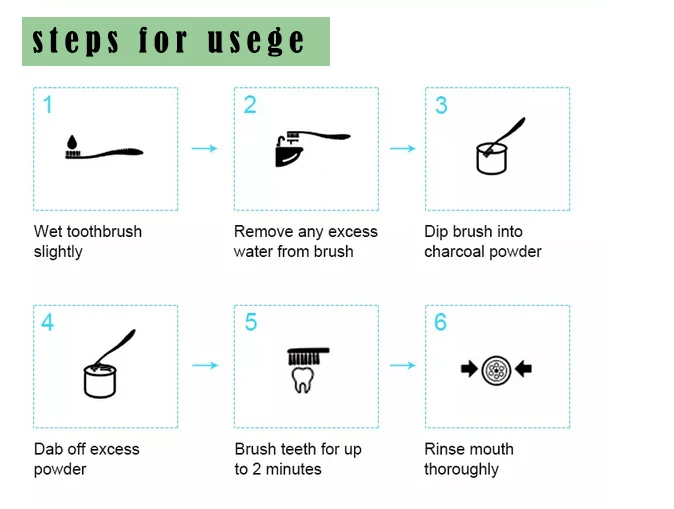 steps for usege

1

Wet toothbrush slightly

2

Remove any excess water from brush

3

Dip brush into charcoal powder

4

Dab off excess powder

5

Brush teeth for up to 2 minutes

6

Rinse mouth thoroughly