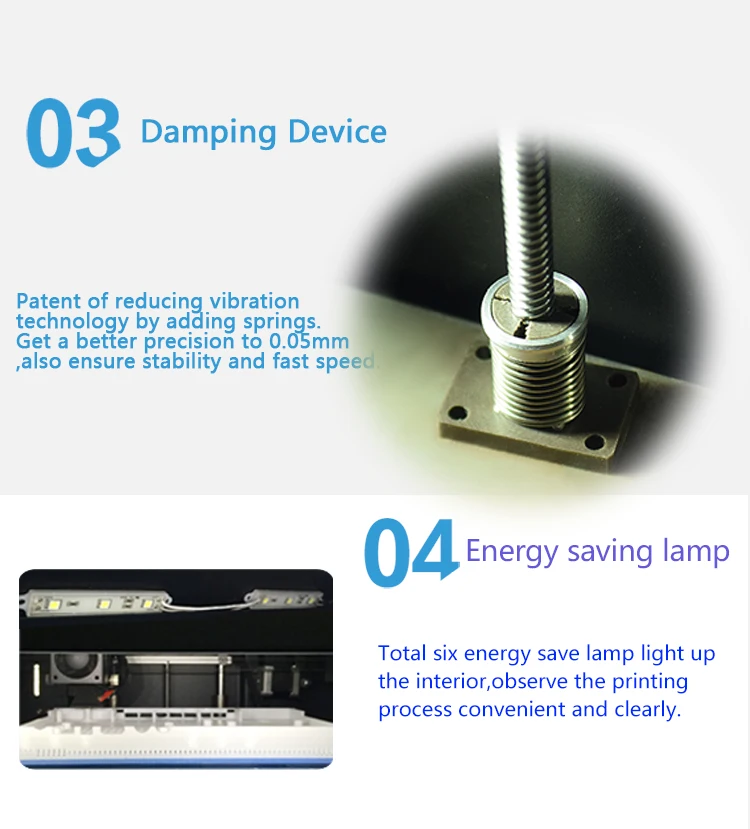 03 Damping Device

Patent of reducing vibration technology by adding springs. Get a better precision to 0.05mm ,also ensure stability and fast speed.

04 Energy saving lamp

Total six energy save lamp light up the interior,observe the printing process convenient and clearly.