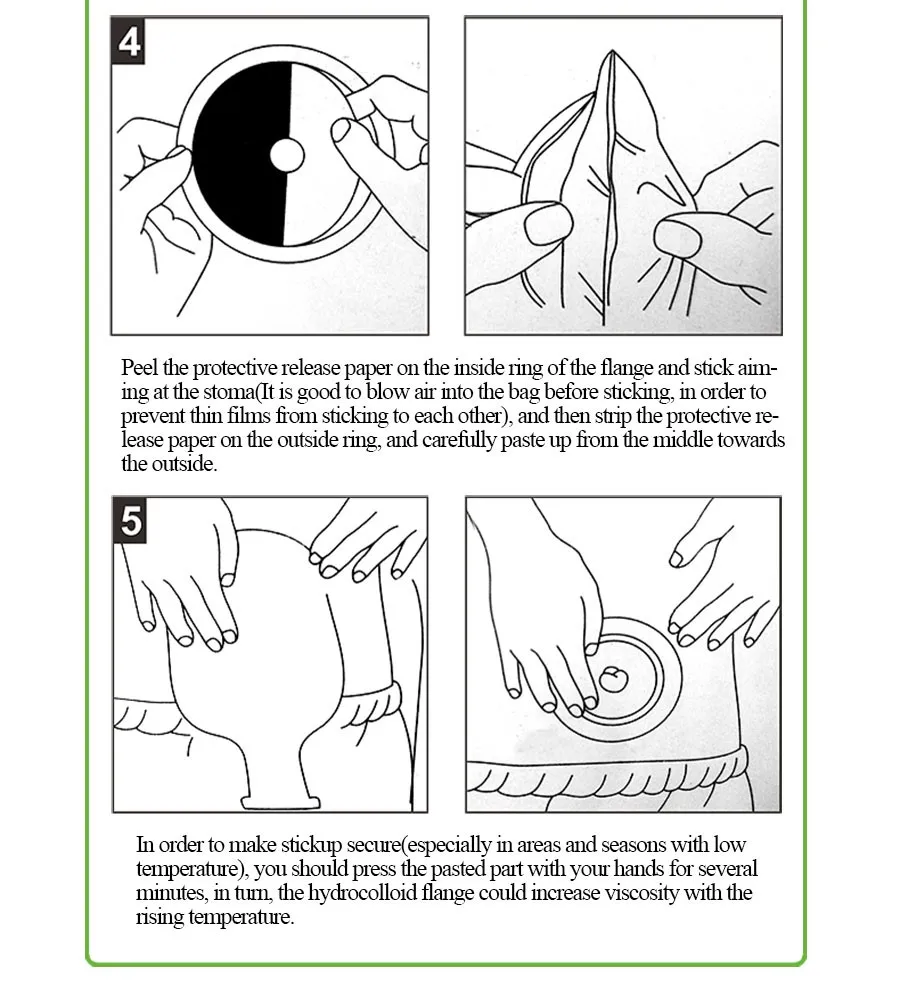 4

Peel the protective release paper on the inside ring of the flange and stick aiming at the stoma(It is good to blow air into the bag before sticking, in order to prevent thin films from sticking to each other), and then strip the protective release paper on the outside ring, and carefully paste up from the middle towards the outside.

5

In order to make stickup secure(especially in areas and seasons with low temperature), you should press the pasted part with your hands for several minutes, in turn, the hydrocolloid flange could increase viscosity with the rising temperature.