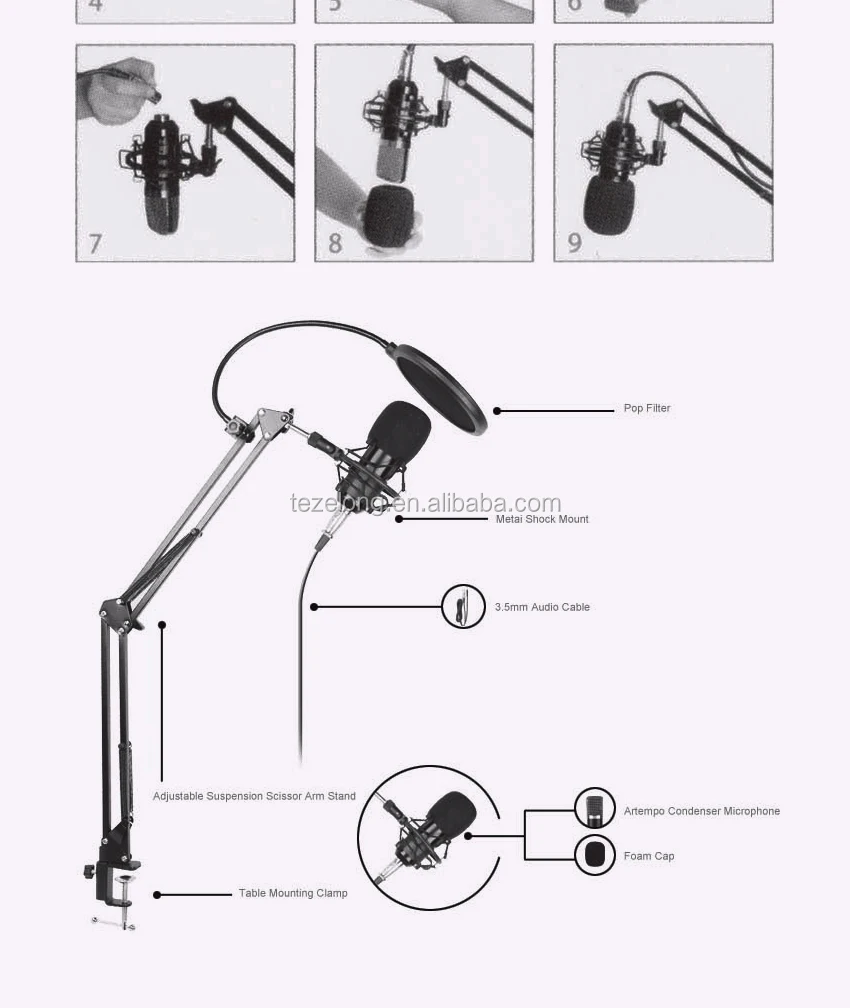 4

5

6

7

8

9

Pop Filter

tezelong.en.alibaba.com

Metai Shock Mount

3.5mm Audio Cable

Adjustable Suspension Scissor Arm Stand

Artempo Condenser Microphone

Foam Cap

Table Mounting Clamp