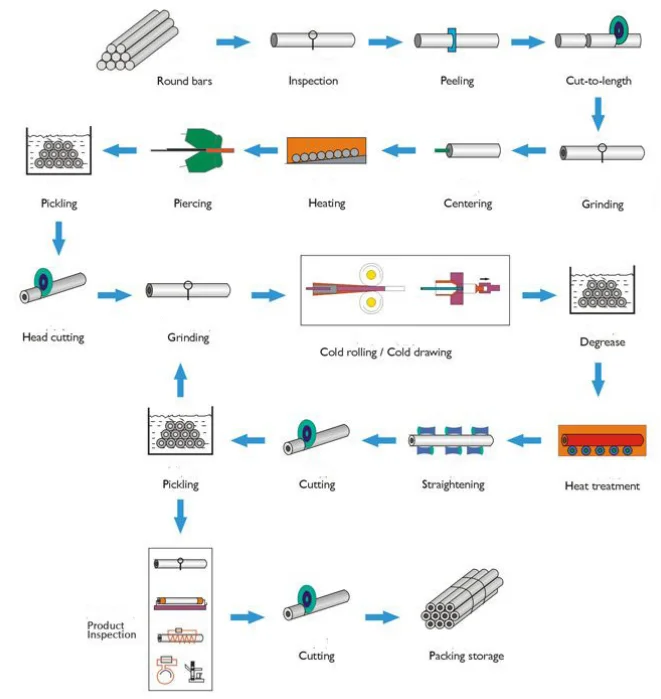 Round bars

Inspection

Peeling

Cut-to-length

Grinding

Centering

Heating

Piercing

Pickling

Head cutting

Grinding

Cold rolling / Cold drawing

Degrease

Heat treatment

Straightening

Cutting

Pickling

Product Inspection

Cutting

Packing storage