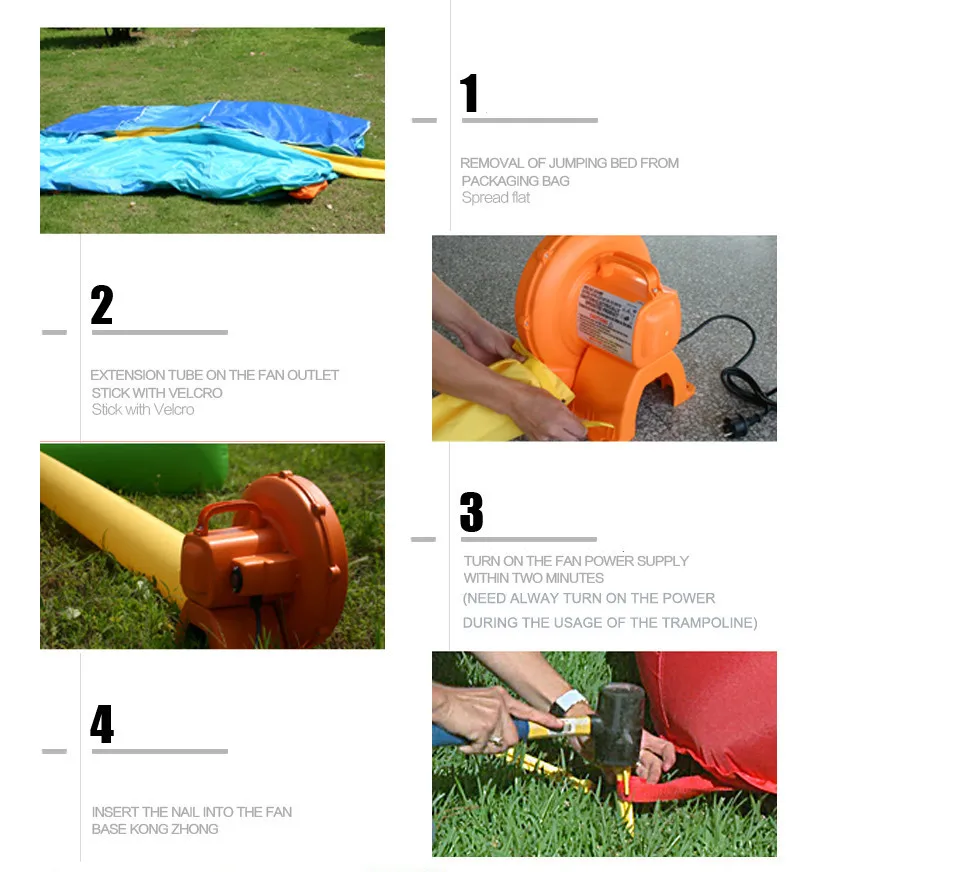 1

REMOVAL OF JUMPING BED FROM PACKAGING BAG
Spread flat

2

EXTENSION TUBE ON THE FAN OUTLET STICK WITH VELCRO
Stick with Velcro

3

TURN ON THE FAN POWER SUPPLY WITHIN TWO MINUTES
(NEED ALWAY TURN ON THE POWER DURING THE USAGE OF THE TRAMPOLINE)

4

INSERT THE NAIL INTO THE FAN BASE KONG ZHONG