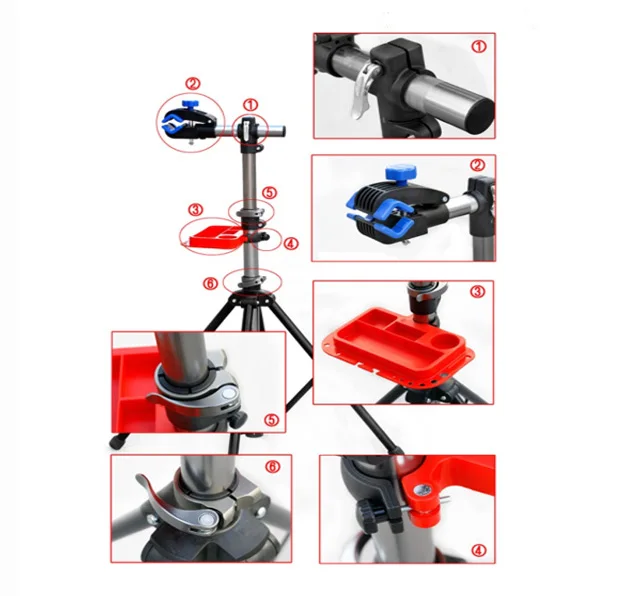 ②
①
⑤
③
④
⑥
①
②
③
⑤
⑥
④