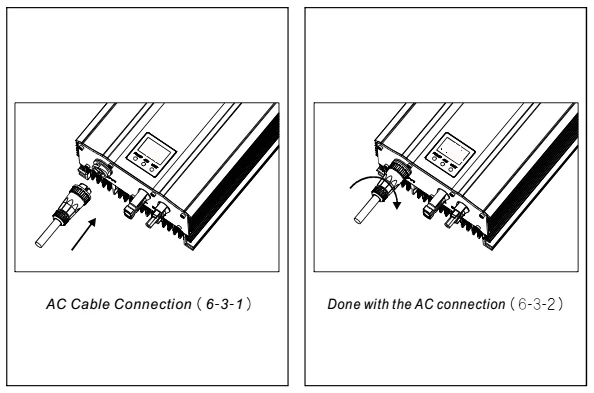 AC Cable Connection（6-3-1）

Done with the AC connection（6-3-2）