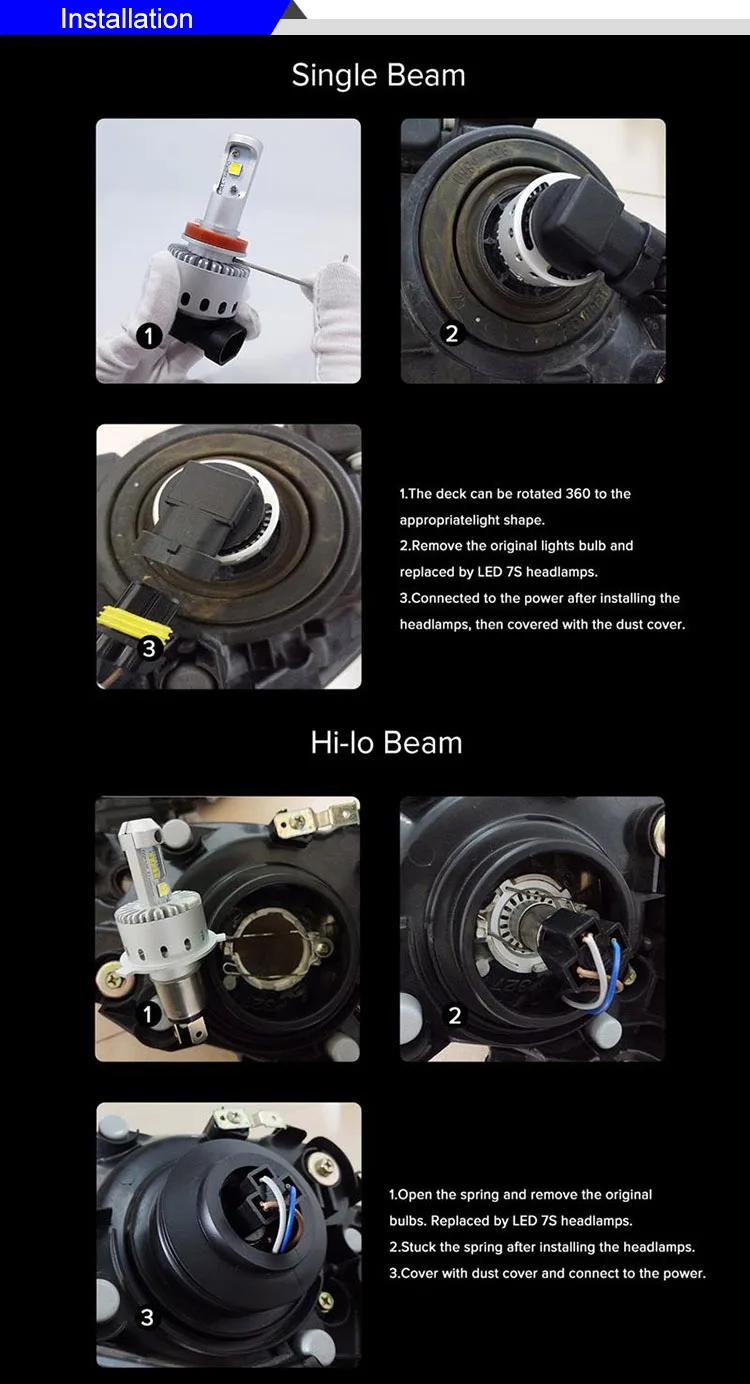 Installation

Single Beam

1

2

3

1.The deck can be rotated 360 to the appropriatelight shape.
2.Remove the original lights bulb and replaced by LED 7S headlamps.
3.Connected to the power after installing the headlamps, then covered with the dust cover.

Hi-lo Beam

1

2

3

1.Open the spring and remove the original bulbs. Replaced by LED 7S headlamps.
2.Stuck the spring after installing the headlamps.
3.Cover with dust cover and connect to the power.