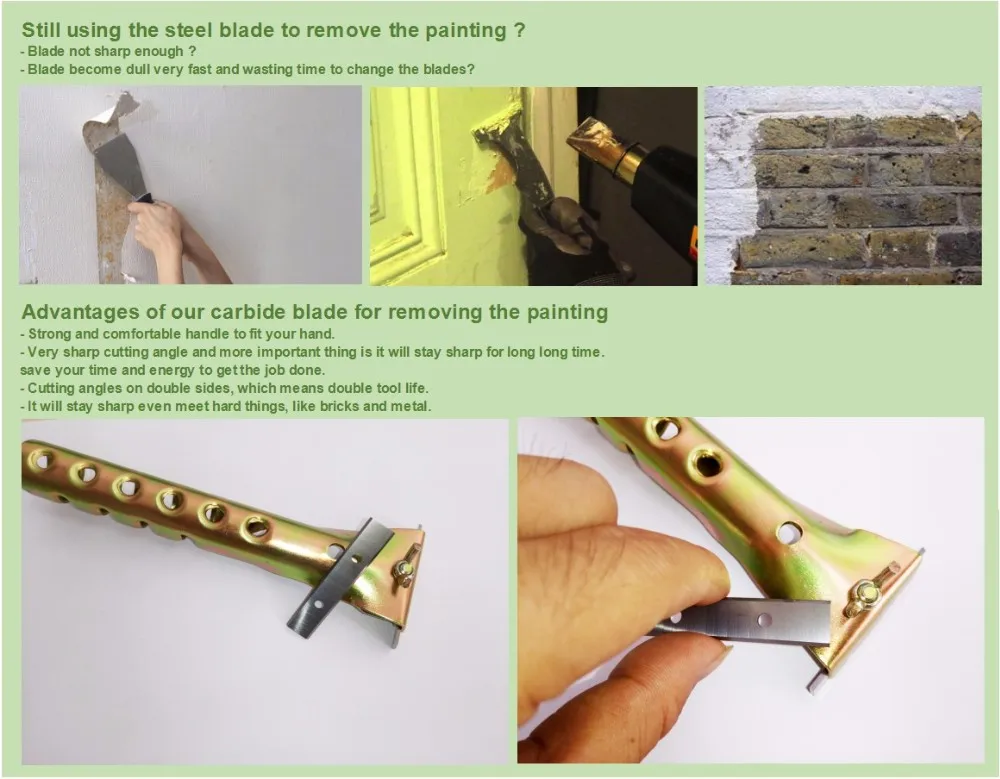 Still using the steel blade to remove the painting ?
- Blade not sharp enough ?
- Blade become dull very fast and wasting time to change the blades?

Advantages of our carbide blade for removing the painting
- Strong and comfortable handle to fit your hand.
- Very sharp cutting angle and more important thing is it will stay sharp for long long time. save your time and energy to get the job done.
- Cutting angles on double sides, which means double tool life.
- It will stay sharp even meet hard things, like bricks and metal.