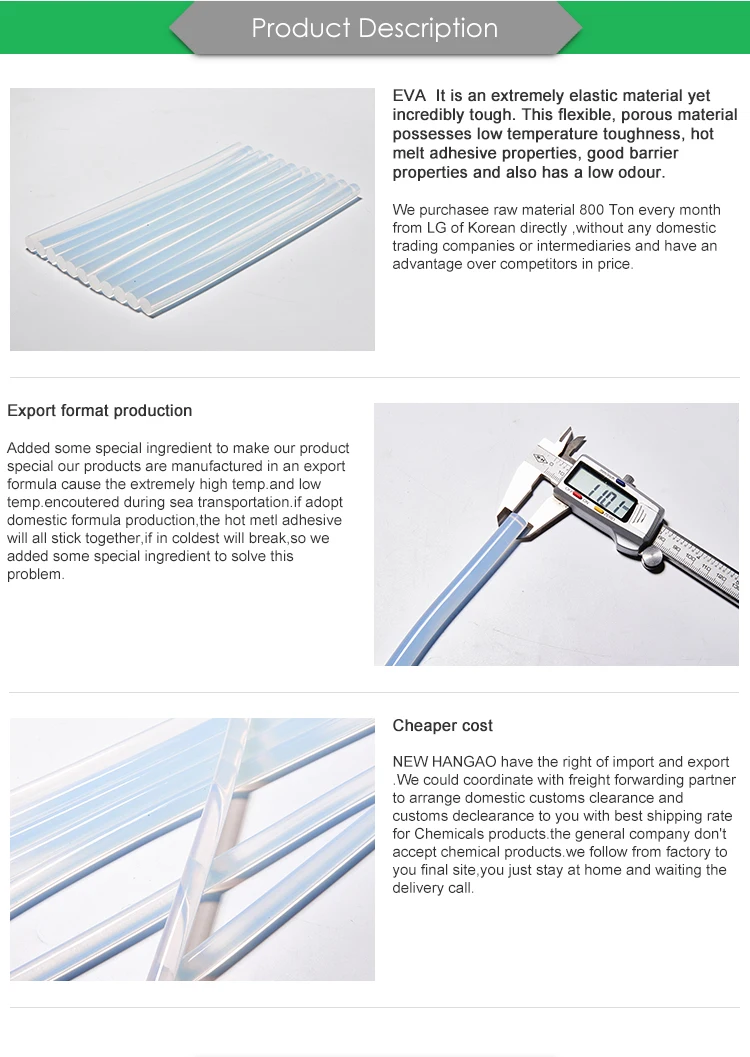 Product Description

EVA It is an extremely elastic material yet incredibly tough. This flexible, porous material possesses low temperature toughness, hot melt adhesive properties, good barrier properties and also has a low odour.

We purchasee raw material 800 Ton every month from LG of Korean directly ,without any domestic trading companies or intermediaries and have an advantage over competitors in price.

Export format production

Added some special ingredient to make our product special our products are manufactured in an export formula cause the extremely high temp.and low temp.encoutered during sea transportation.if adopt domestic formula production,the hot metl adhesive will all stick together,if in coldest will break,so we added some special ingredient to solve this problem.

11.01

Cheaper cost

NEW HANGAO have the right of import and export .We could coordinate with freight forwarding partner to arrange domestic customs clearance and customs declearance to you with best shipping rate for Chemicals products.the general company don't accept chemical products.we follow from factory to you final site,you just stay at home and waiting the delivery call.