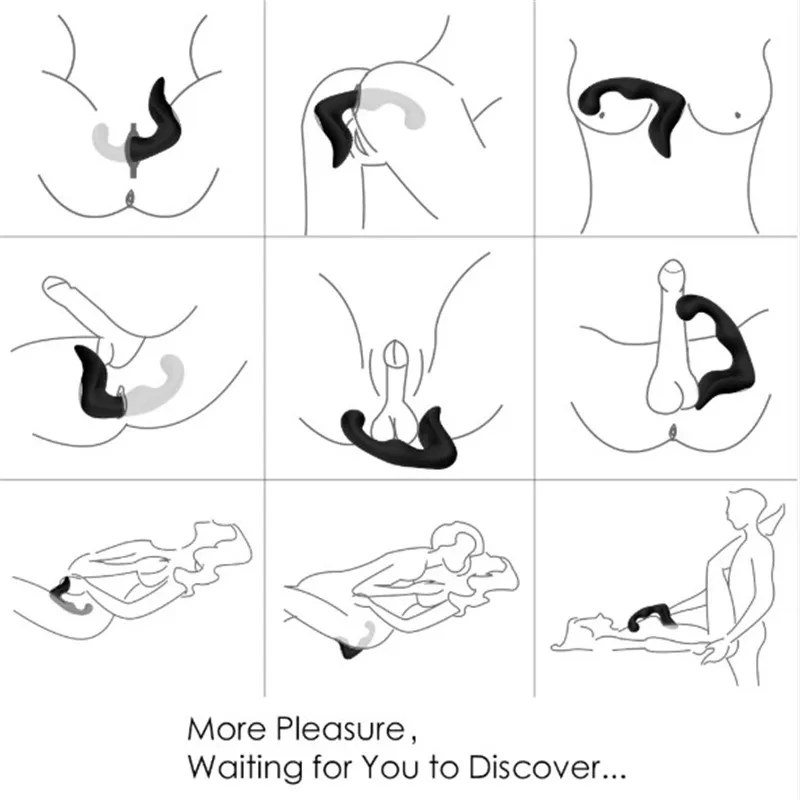 More Pleasure,
Waiting for You to Discover...