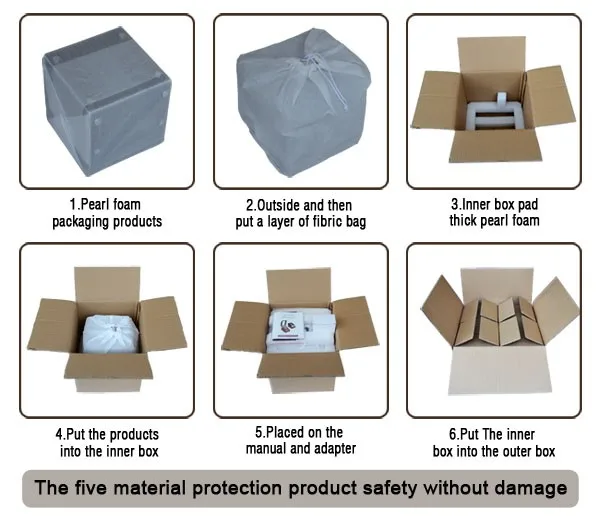 1.Pearl foam packaging products

2.Outside and then put a layer of fibric bag

3.Inner box pad thick pearl foam

4.Put the products into the inner box

5.Placed on the manual and adapter

6.Put The inner box into the outer box

The five material protection product safety without damage