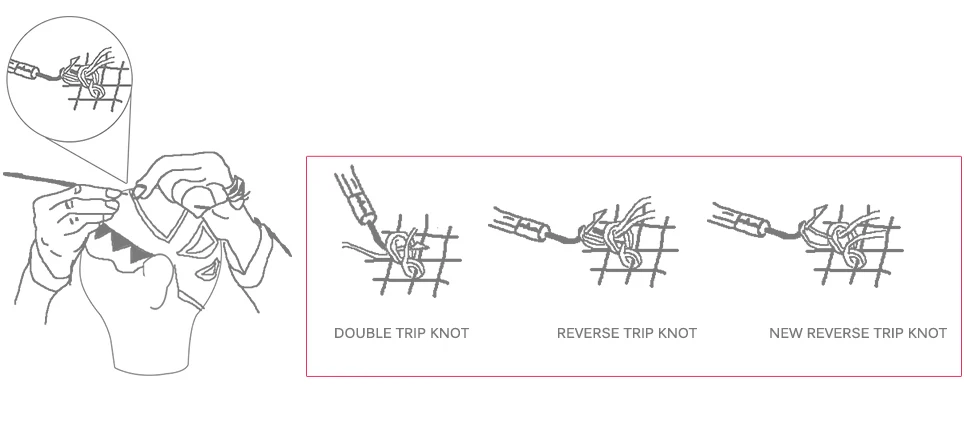 DOUBLE TRIP KNOT

REVERSE TRIP KNOT

NEW REVERSE TRIP KNOT