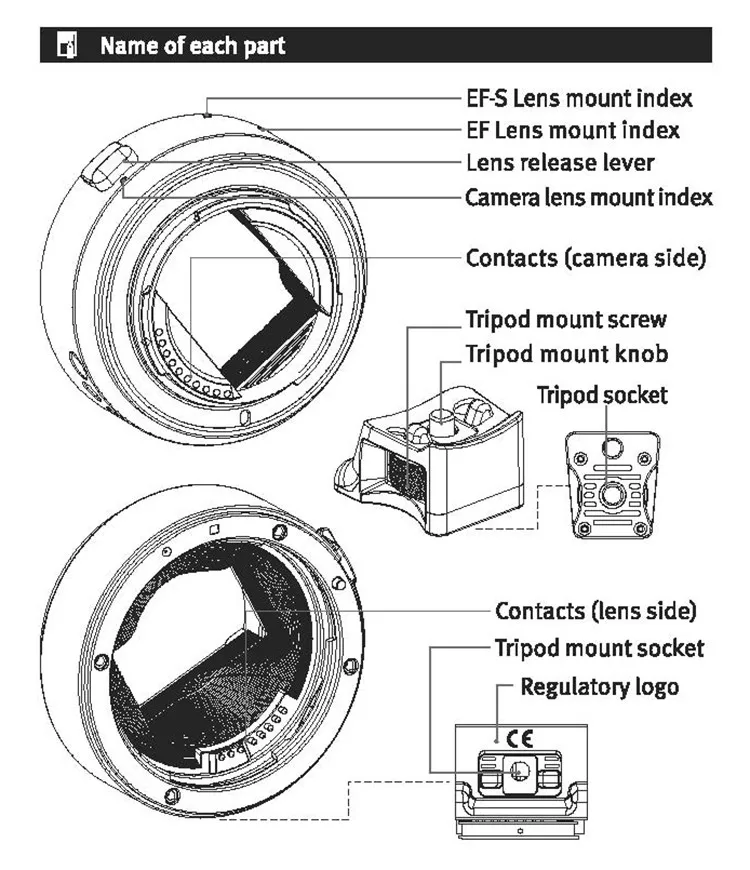 Name of each part

EF-S Lens mount index
EF Lens mount index
Lens release lever
Camera lens mount index
Contacts (camera side)
Tripod mount screw
Tripod mount knob
Tripod socket
Contacts (lens side)
Tripod mount socket
Regulatory logo
CE