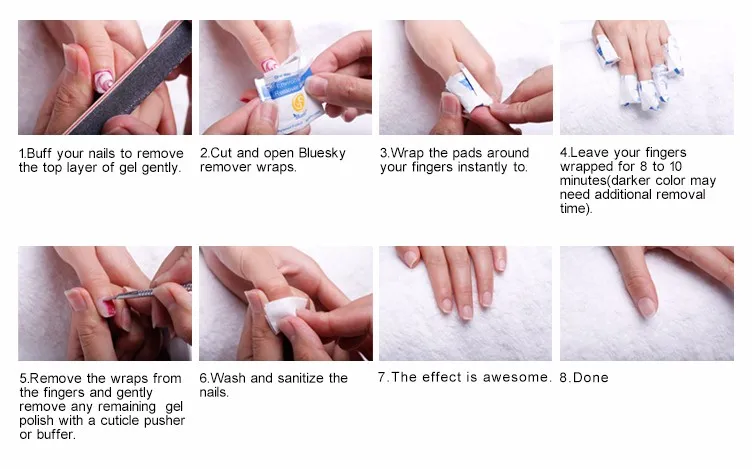 1.Buff your nails to remove the top layer of gel gently.

2.Cut and open Bluesky remover wraps.

3.Wrap the pads around your fingers instantly to.

4.Leave your fingers wrapped for 8 to 10 minutes(darker color may need additional removal time).

5.Remove the wraps from the fingers and gently remove any remaining gel polish with a cuticle pusher or buffer.

6.Wash and sanitize the nails.

7.The effect is awesome.

8.Done