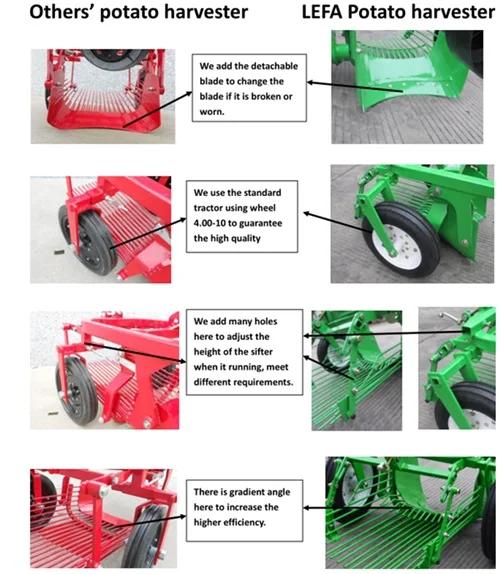 Others' potato harvester

LEFA Potato harvester

We add the detachable blade to change the blade if it is broken or worn.

We use the standard tractor using wheel 4.00-10 to guarantee the high quality

We add many holes here to adjust the height of the sifter when it running, meet different requirements.

There is gradient angle here to increase the higher efficiency.