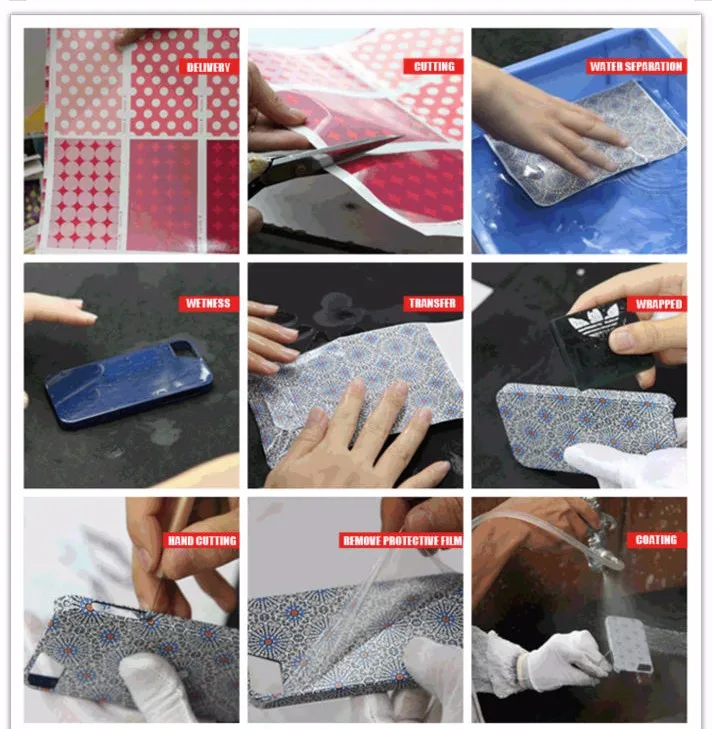 DELIVERY

CUTTING

WATER SEPARATION

WETNESS

TRANSFER

WRAPPED

HAND CUTTING

REMOVE PROTECTIVE FILM

COATING