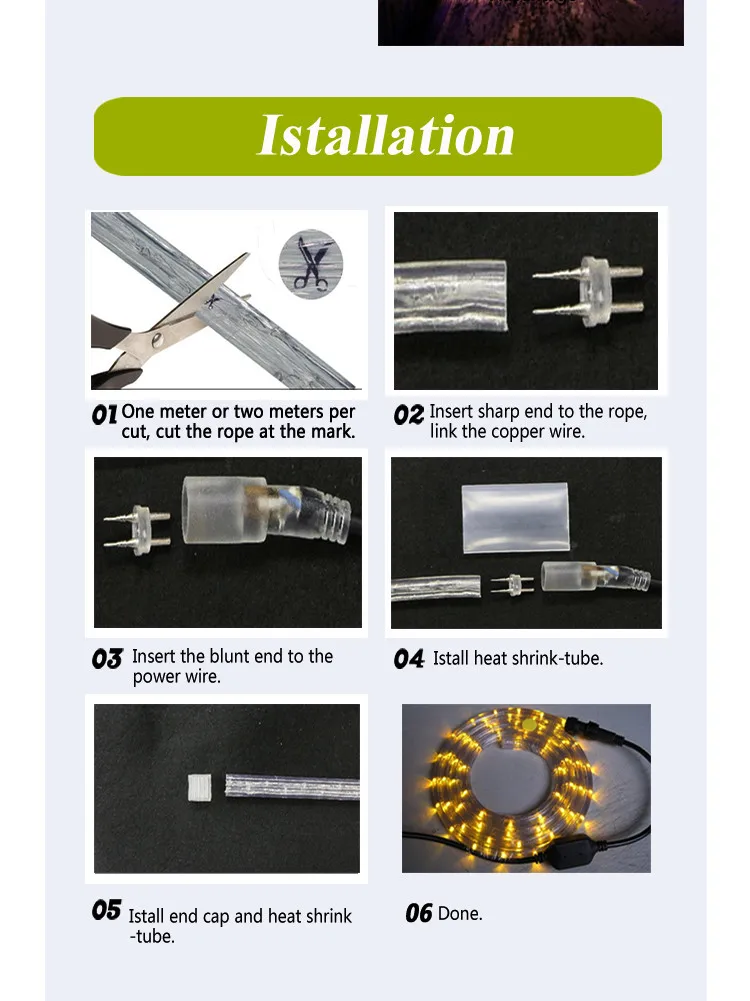 Istallation

01 One meter or two meters per cut, cut the rope at the mark.

02 Insert sharp end to the rope, link the copper wire.

03 Insert the blunt end to the power wire.

04 Istall heat shrink-tube.

05 Istall end cap and heat shrink -tube.

06 Done.