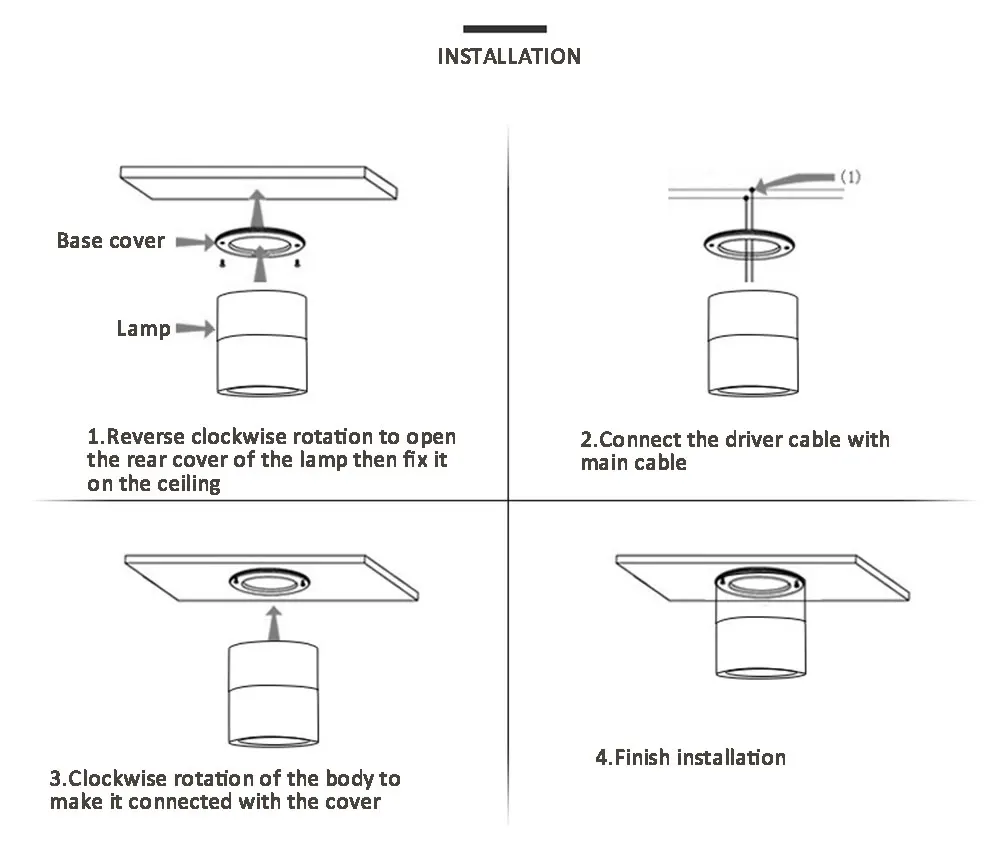 INSTALLATION

Base cover

Lamp

1.Reverse clockwise rotation to open the rear cover of the lamp then fix it on the ceiling

(1)

2.Connect the driver cable with main cable

3.Clockwise rotation of the body to make it connected with the cover

4.Finish installation