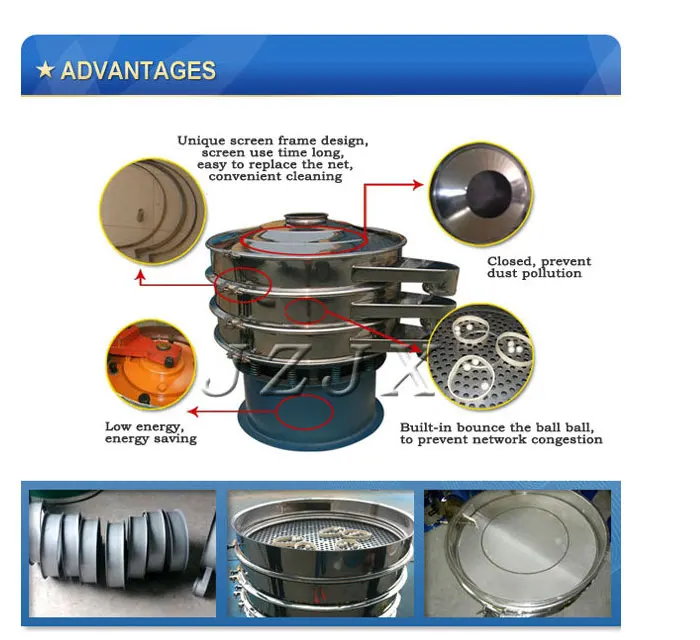 ★ ADVANTAGES

Unique screen frame design, screen use time long, easy to replace the net, convenient cleaning

Closed, prevent dust pollution

JZJX

Low energy, energy saving

Built-in bounce the ball ball, to prevent network congestion