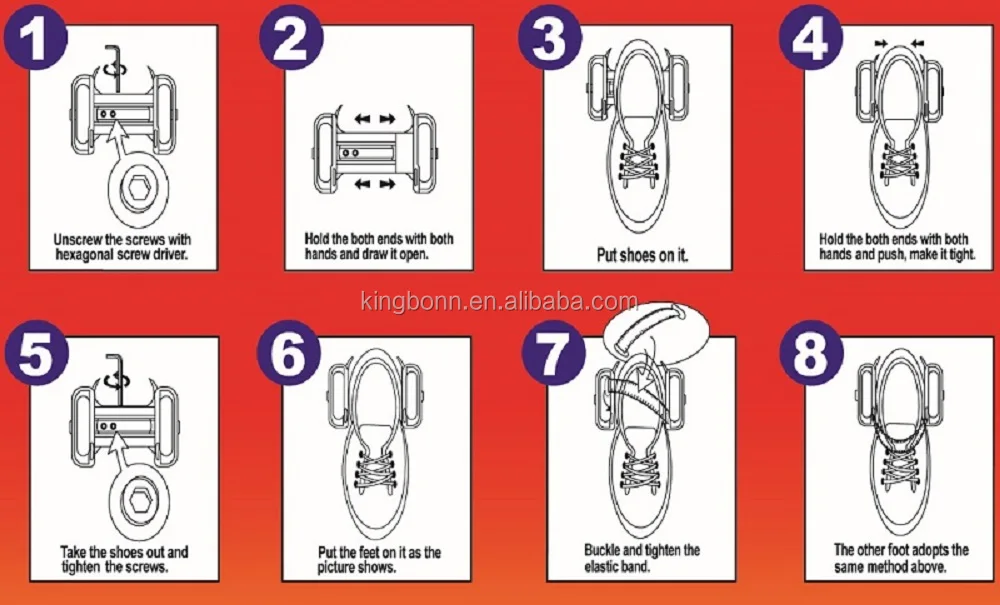 1

Unscrew the screws with hexagonal screw driver.

2

Hold the both ends with both hands and draw it open.

3

Put shoes on it.

4

Hold the both ends with both hands and push, make it tight.

kingbonn.en.alibaba.com

5

Take the shoes out and tighten the screws.

6

Put the feet on it as the picture shows.

7

Buckle and tighten the elastic band.

8

The other foot adopts the same method above.