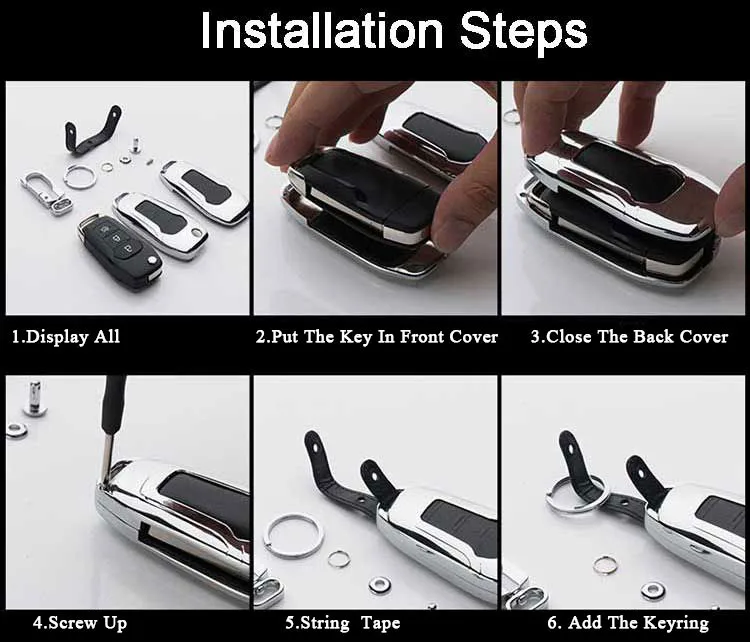 Installation Steps

1.Display All

2.Put The Key In Front Cover

3.Close The Back Cover

4.Screw Up

5.String Tape

6. Add The Keyring