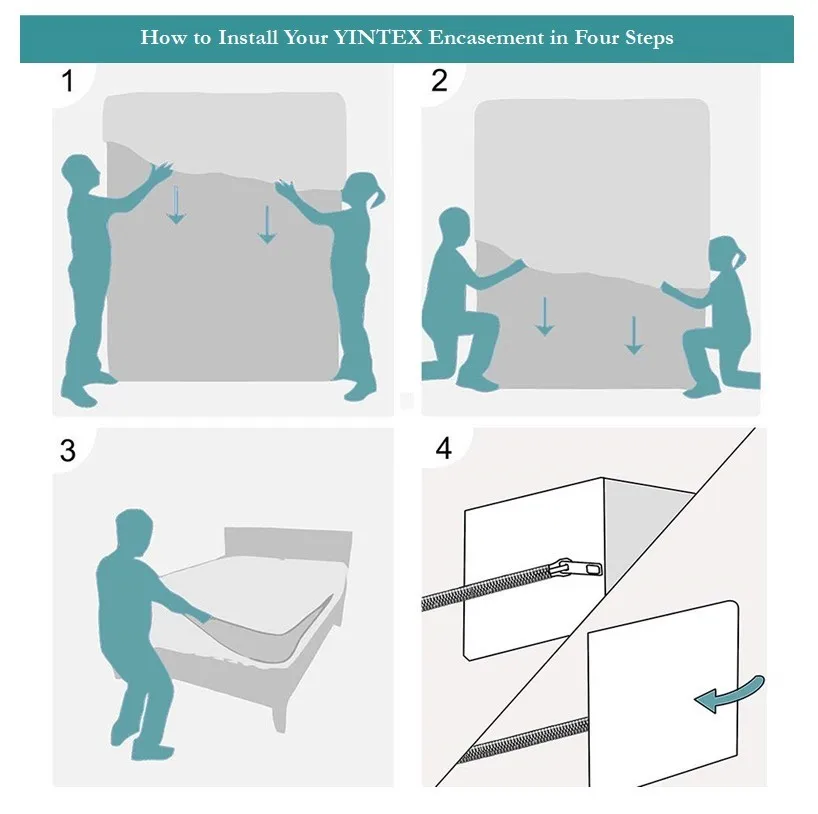 How to Install Your YINTEX Encasement in Four Steps

1

2

3

4