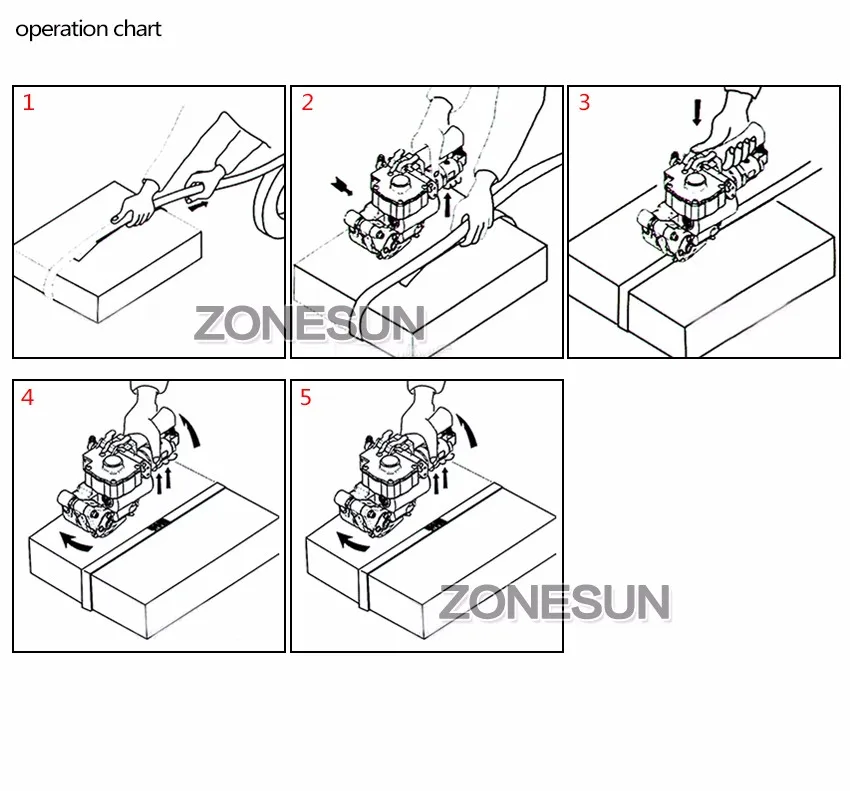 operation chart

1

2

3

ZONESUN

4

5

ZONESUN