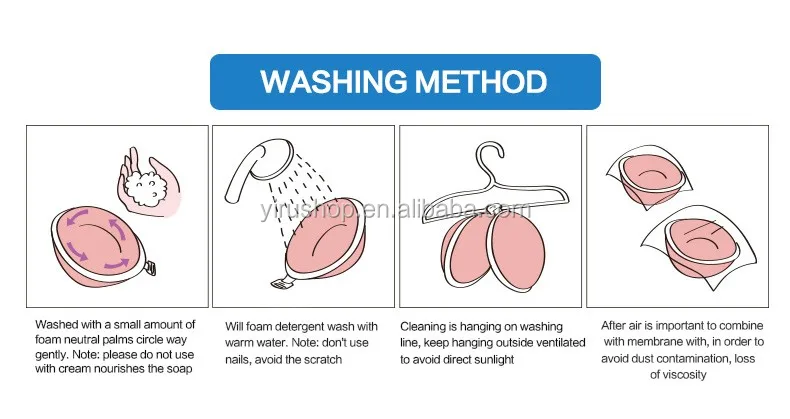 WASHING METHOD

yirushop.en.alibaba.com

Washed with a small amount of foam neutral palms circle way gently. Note: please do not use with cream nourishes the soap

Will foam detergent wash with warm water. Note: don't use nails, avoid the scratch

Cleaning is hanging on washing line, keep hanging outside ventilated to avoid direct sunlight

After air is important to combine with membrane with, in order to avoid dust contamination, loss of viscosity