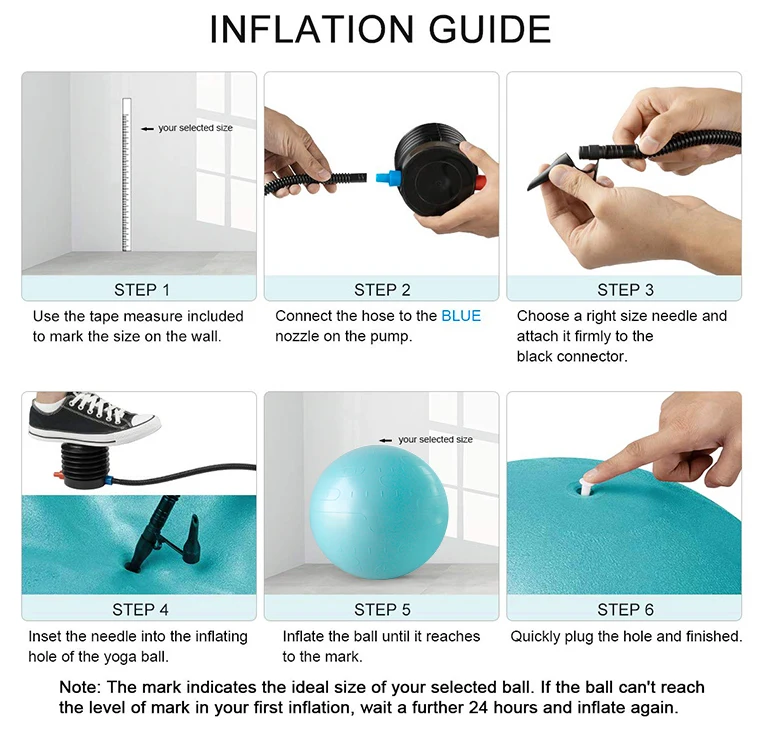 INFLATION GUIDE

your selected size

STEP 1

Use the tape measure included to mark the size on the wall.

STEP 2

Connect the hose to the BLUE nozzle on the pump.

STEP 3

Choose a right size needle and attach it firmly to the black connector.

STEP 4

Inset the needle into the inflating hole of the yoga ball.

your selected size

STEP 5

Inflate the ball until it reaches to the mark.

STEP 6

Quickly plug the hole and finished.

Note: The mark indicates the ideal size of your selected ball. If the ball can't reach the level of mark in your first inflation, wait a further 24 hours and inflate again.