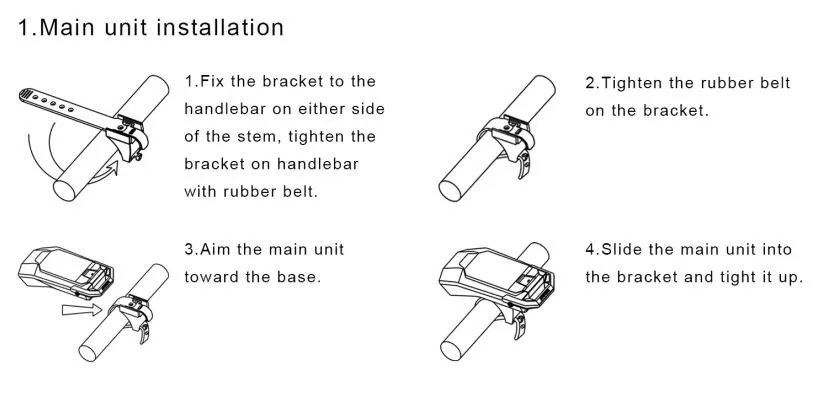 1.Main unit installation

1.Fix the bracket to the handlebar on either side of the stem, tighten the bracket on handlebar with rubber belt.

2.Tighten the rubber belt on the bracket.

3.Aim the main unit toward the base.

4.Slide the main unit into the bracket and tight it up.