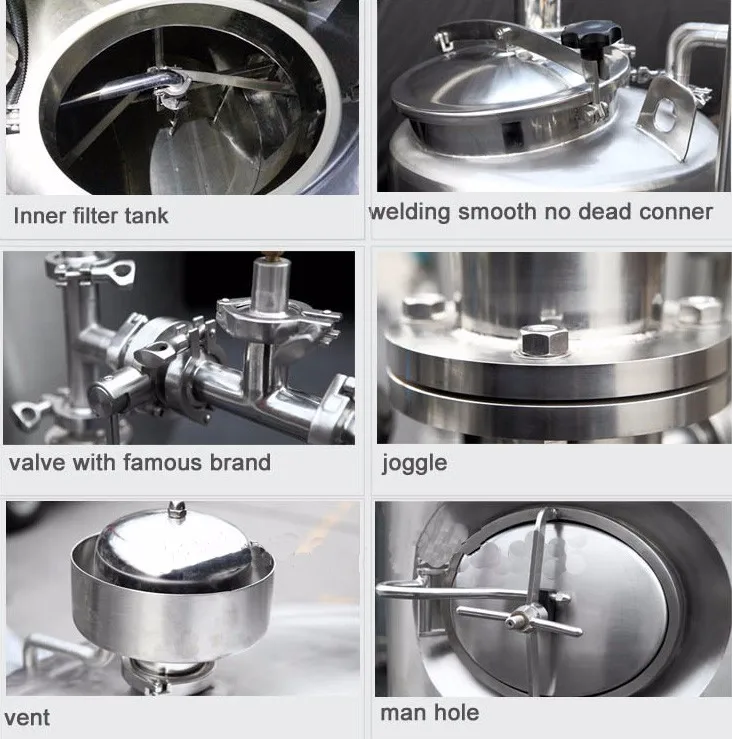 Inner filter tank

welding smooth no dead conner

valve with famous brand

joggle

vent

man hole