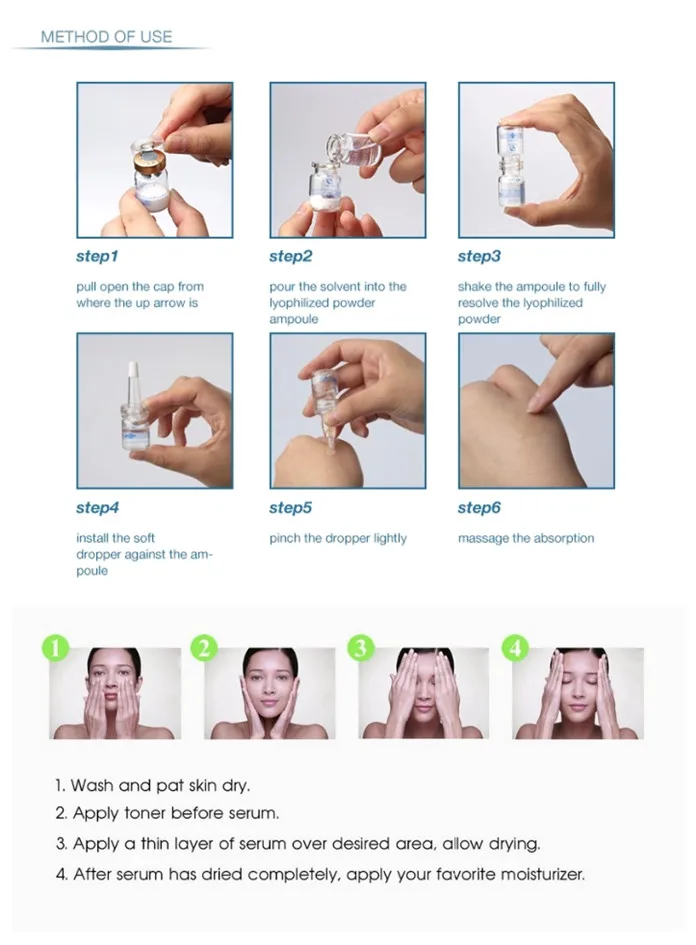 METHOD OF USE

step1

pull open the cap from where the up arrow is

step2

pour the solvent into the lyophilized powder ampoule

step3

shake the ampoule to fully resolve the lyophilized powder

step4

install the soft dropper against the ampoule

step5

pinch the dropper lightly

step6

massage the absorption

1

2

3

4

1. Wash and pat skin dry.
2. Apply toner before serum.
3. Apply a thin layer of serum over desired area, allow drying.
4. After serum has dried completely, apply your favorite moisturizer.