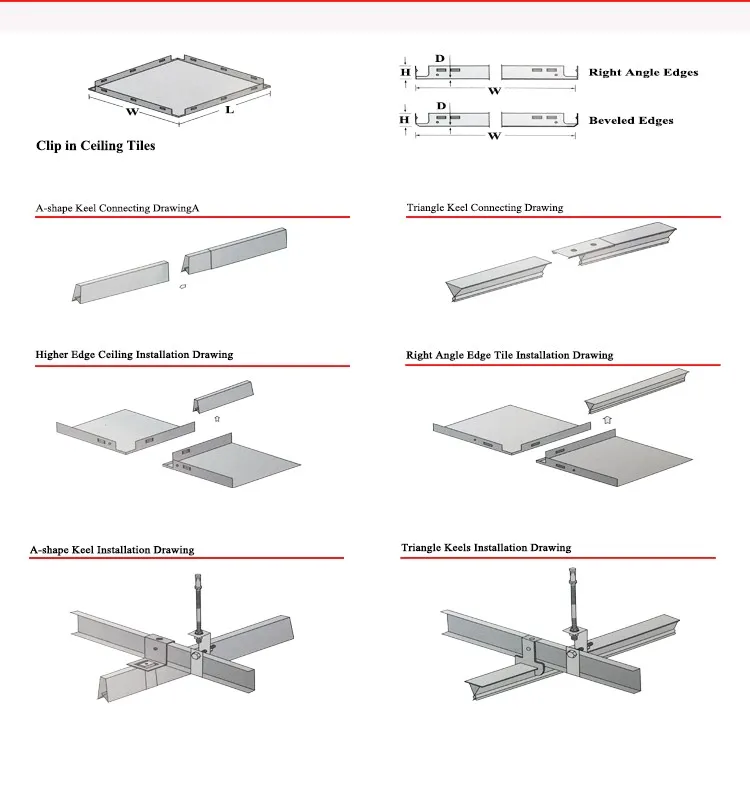 W
L
Clip in Ceiling Tiles

D
H
W
Right Angle Edges

D
H
W
Beveled Edges

A-shape Keel Connecting DrawingA

Triangle Keel Connecting Drawing

Higher Edge Ceiling Installation Drawing

Right Angle Edge Tile Installation Drawing

A-shape Keel Installation Drawing

Triangle Keels Installation Drawing