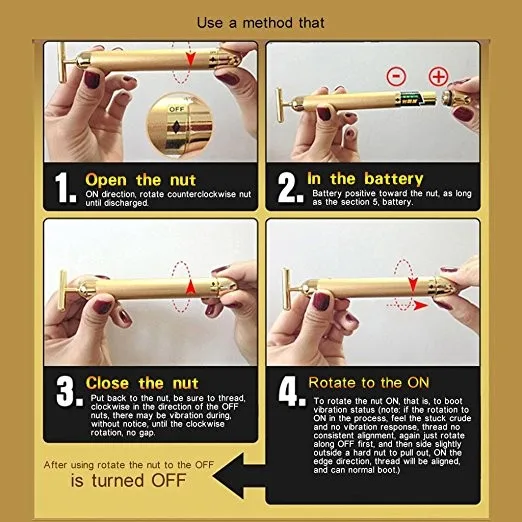 Use a method that

OFF

1. Open the nut
ON direction, rotate counterclockwise nut until discharged.

2. In the battery
Battery positive toward the nut, as long as the section 5, battery.

3. Close the nut
Put back to the nut, be sure to thread, clockwise in the direction of the OFF nuts, there may be vibration during, without notice, until the clockwise rotation, no gap.

4. Rotate to the ON
To rotate the nut ON, that is, to boot vibration status (note: if the rotation to ON in the process, feel the stuck crude and no vibration response, thread no consistent alignment, again just rotate along OFF first, and then side slightly outside a hard nut to pull out, ON the edge direction, thread will be aligned, and can normal boot.)

After using rotate the nut to the OFF
is turned OFF