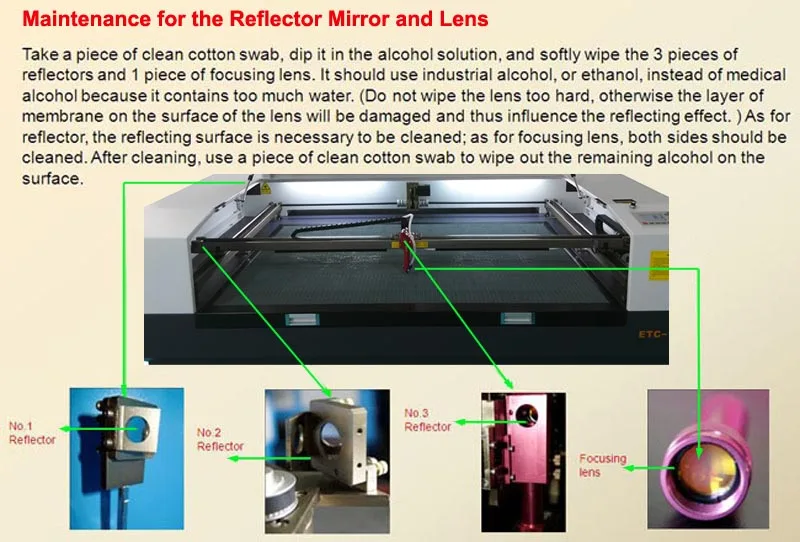 Maintenance for the Reflector Mirror and Lens

Take a piece of clean cotton swab, dip it in the alcohol solution, and softly wipe the 3 pieces of reflectors and 1 piece of focusing lens. It should use industrial alcohol, or ethanol, instead of medical alcohol because it contains too much water. (Do not wipe the lens too hard, otherwise the layer of membrane on the surface of the lens will be damaged and thus influence the reflecting effect. ) As for reflector, the reflecting surface is necessary to be cleaned; as for focusing lens, both sides should be cleaned. After cleaning, use a piece of clean cotton swab to wipe out the remaining alcohol on the surface.

ETC-

No.1 Reflector

No.2 Reflector

No.3 Reflector

Focusing lens