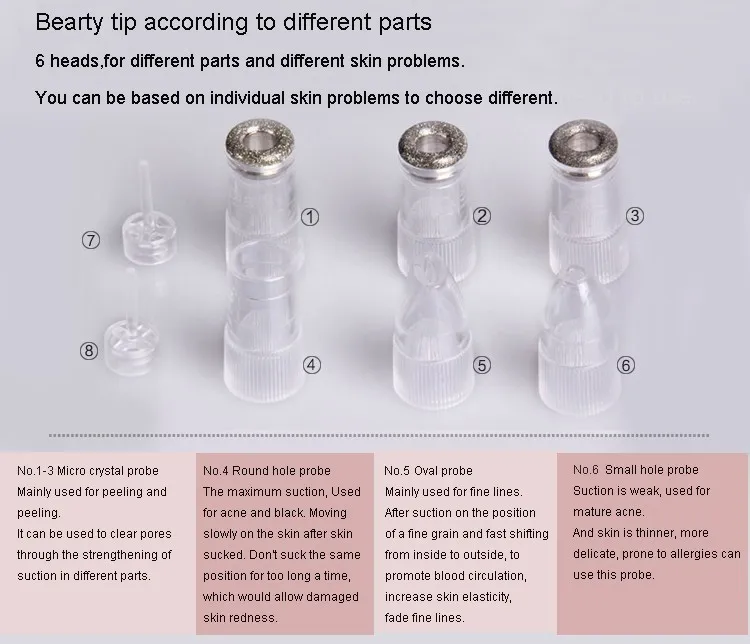 Bearty tip according to different parts

6 heads,for different parts and different skin problems.

You can be based on individual skin problems to choose different.

⑦

①

②

③

⑧

④

⑤

⑥

No.1-3 Micro crystal probe
Mainly used for peeling and peeling.
It can be used to clear pores through the strengthening of suction in different parts.

No.4 Round hole probe
The maximum suction, Used for acne and black. Moving slowly on the skin after skin sucked. Don't suck the same position for too long a time, which would allow damaged skin redness.

No.5 Oval probe
Mainly used for fine lines.
After suction on the position of a fine grain and fast shifting from inside to outside, to promote blood circulation, increase skin elasticity, fade fine lines.

No.6 Small hole probe
Suction is weak, used for mature acne.
And skin is thinner, more delicate, prone to allergies can use this probe.