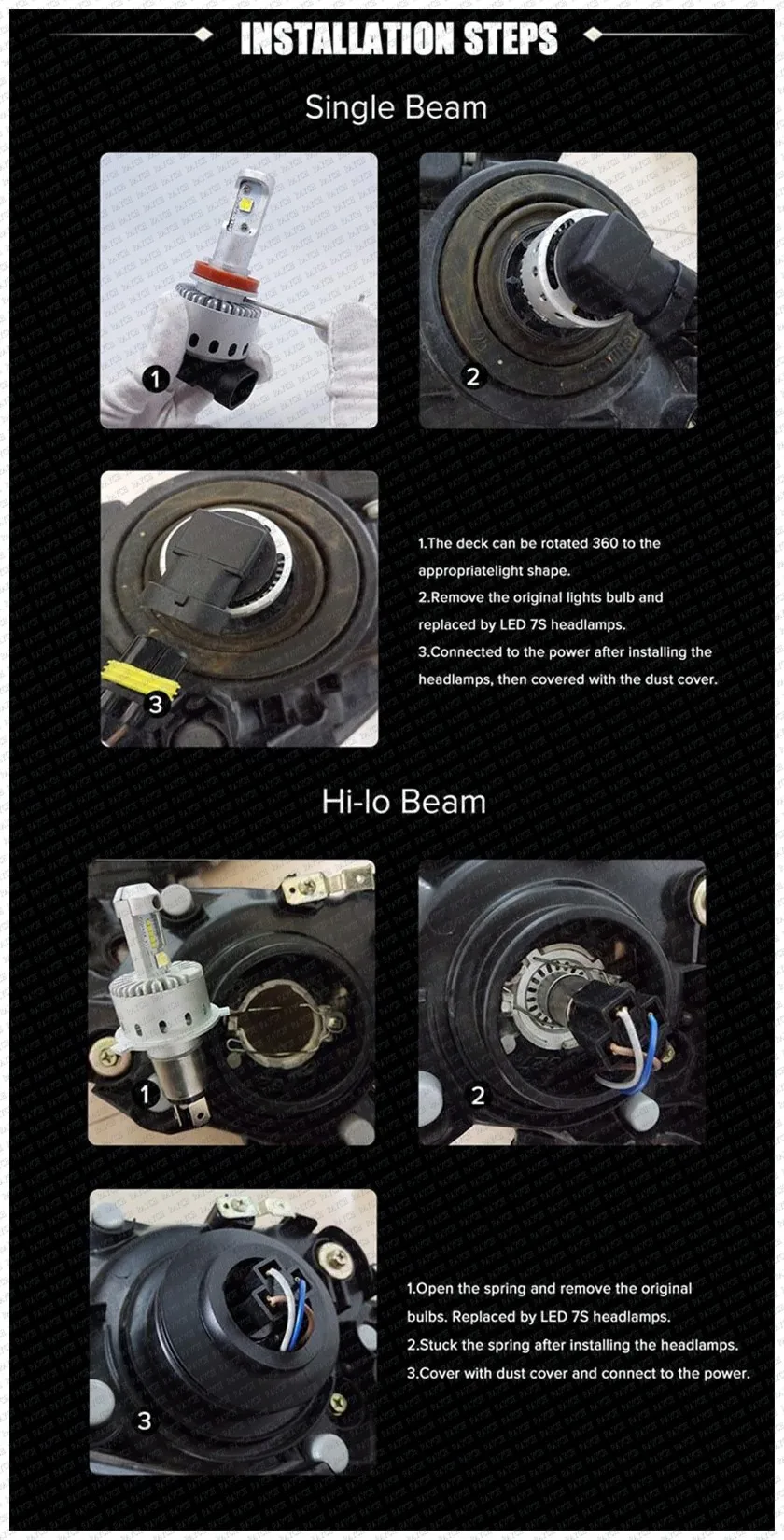 INSTALLATION STEPS

Single Beam

1

2

3

1.The deck can be rotated 360 to the appropriatelight shape.
2.Remove the original lights bulb and replaced by LED 7S headlamps.
3.Connected to the power after installing the headlamps, then covered with the dust cover.

Hi-lo Beam

1

2

3

1.Open the spring and remove the original bulbs. Replaced by LED 7S headlamps.
2.Stuck the spring after installing the headlamps.
3.Cover with dust cover and connect to the power.