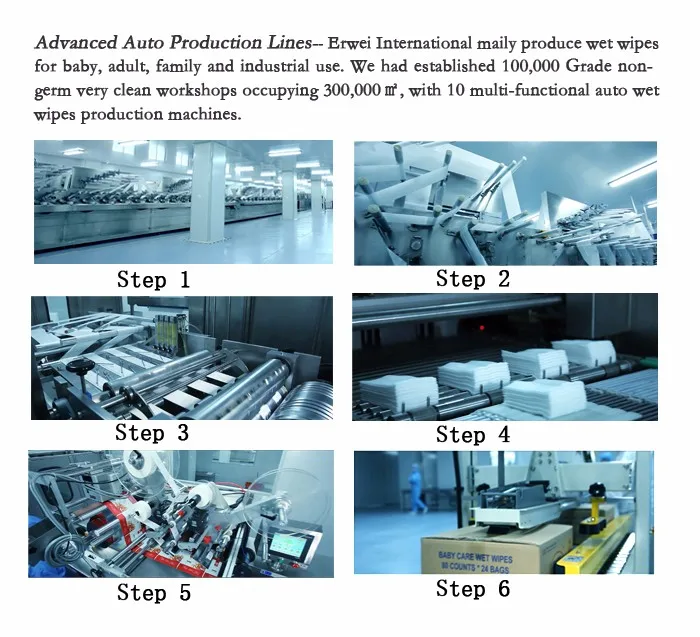 Advanced Auto Production Lines-- Erwei International maily produce wet wipes for baby, adult, family and industrial use. We had established 100,000 Grade non-germ very clean workshops occupying 300,000 ㎡, with 10 multi-functional auto wet wipes production machines.

Step 1

Step 2

Step 3

Step 4

Step 5

BABY CARE WET WIPES
80 COUNTS * 24 BAGS

Step 6