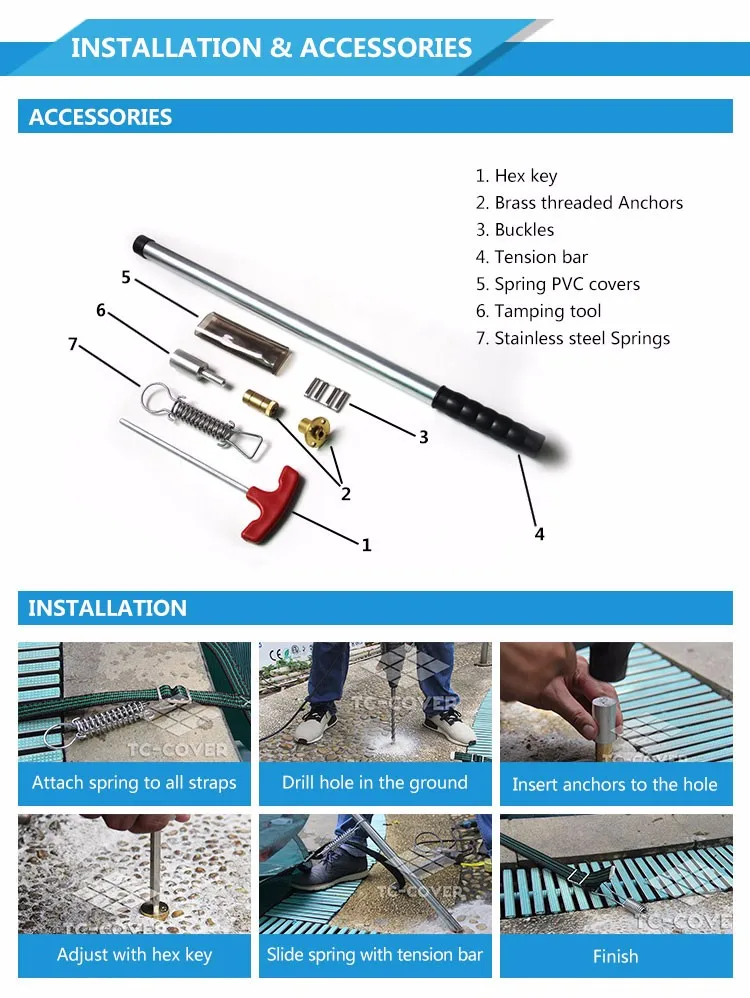 INSTALLATION & ACCESSORIES

ACCESSORIES

1. Hex key
2. Brass threaded Anchors
3. Buckles
4. Tension bar
5. Spring PVC covers
6. Tamping tool
7. Stainless steel Springs

5
6
7
3
2
1
4

INSTALLATION

TC-COVER
Attach spring to all straps

TC-COVER
Drill hole in the ground

TC-COVER
Insert anchors to the hole

TC-COVER
Adjust with hex key

TC-COVER
Slide spring with tension bar

TC-COVER
Finish