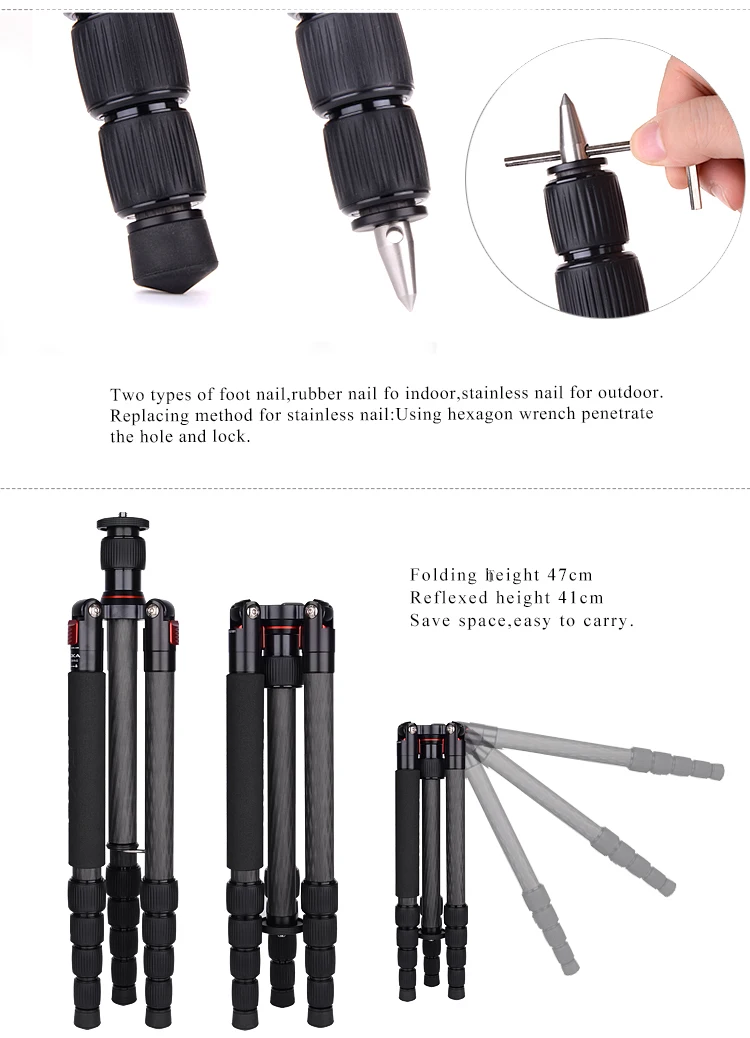 Two types of foot nail,rubber nail fo indoor,stainless nail for outdoor. Replacing method for stainless nail:Using hexagon wrench penetrate the hole and lock.

Folding height 47cm
Reflexed height 41cm
Save space,easy to carry.