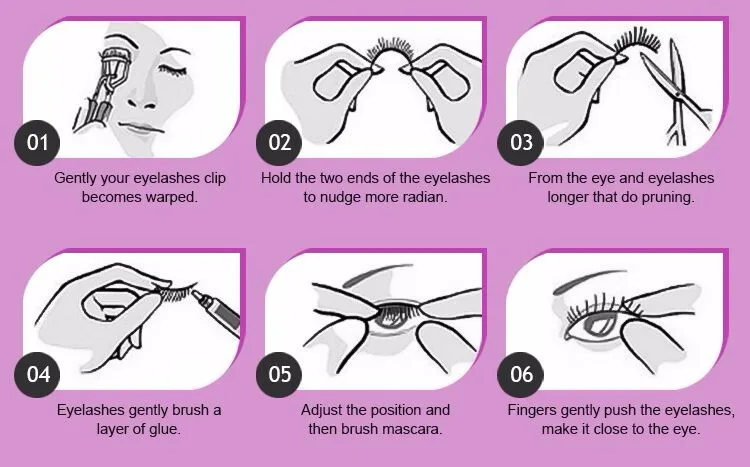 01
Gently your eyelashes clip becomes warped.

02
Hold the two ends of the eyelashes to nudge more radian.

03
From the eye and eyelashes longer that do pruning.

04
Eyelashes gently brush a layer of glue.

05
Adjust the position and then brush mascara.

06
Fingers gently push the eyelashes, make it close to the eye.