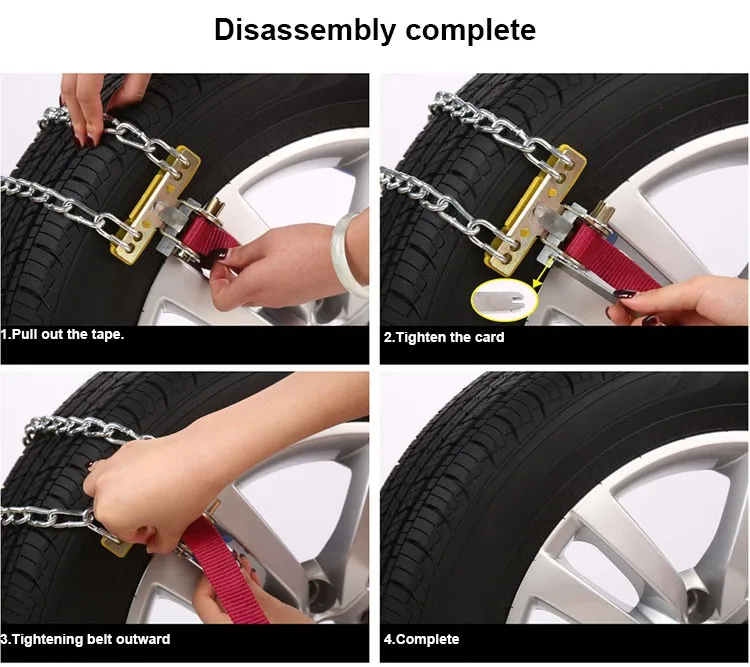 Disassembly complete

1.Pull out the tape.

2.Tighten the card

3.Tightening belt outward

4.Complete