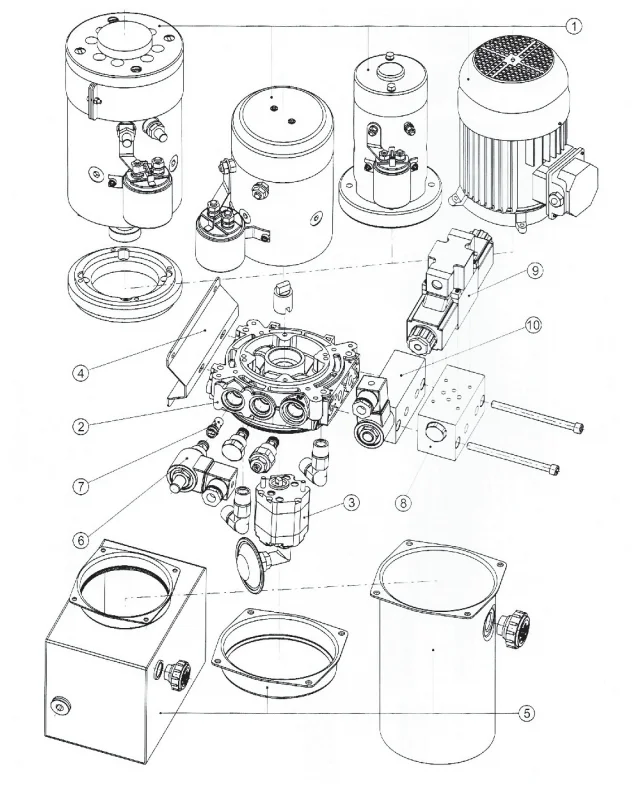 1
9
10
4
2
7
8
3
6
5