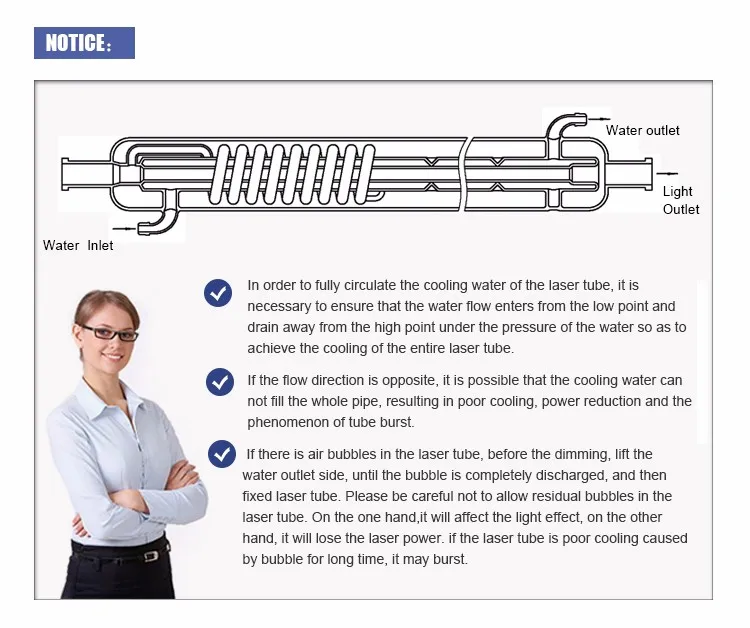 NOTICE:

Water outlet

Light Outlet

Water Inlet

In order to fully circulate the cooling water of the laser tube, it is necessary to ensure that the water flow enters from the low point and drain away from the high point under the pressure of the water so as to achieve the cooling of the entire laser tube.

If the flow direction is opposite, it is possible that the cooling water can not fill the whole pipe, resulting in poor cooling, power reduction and the phenomenon of tube burst.

If there is air bubbles in the laser tube, before the dimming, lift the water outlet side, until the bubble is completely discharged, and then fixed laser tube. Please be careful not to allow residual bubbles in the laser tube. On the one hand,it will affect the light effect, on the other hand, it will lose the laser power. if the laser tube is poor cooling caused by bubble for long time, it may burst.