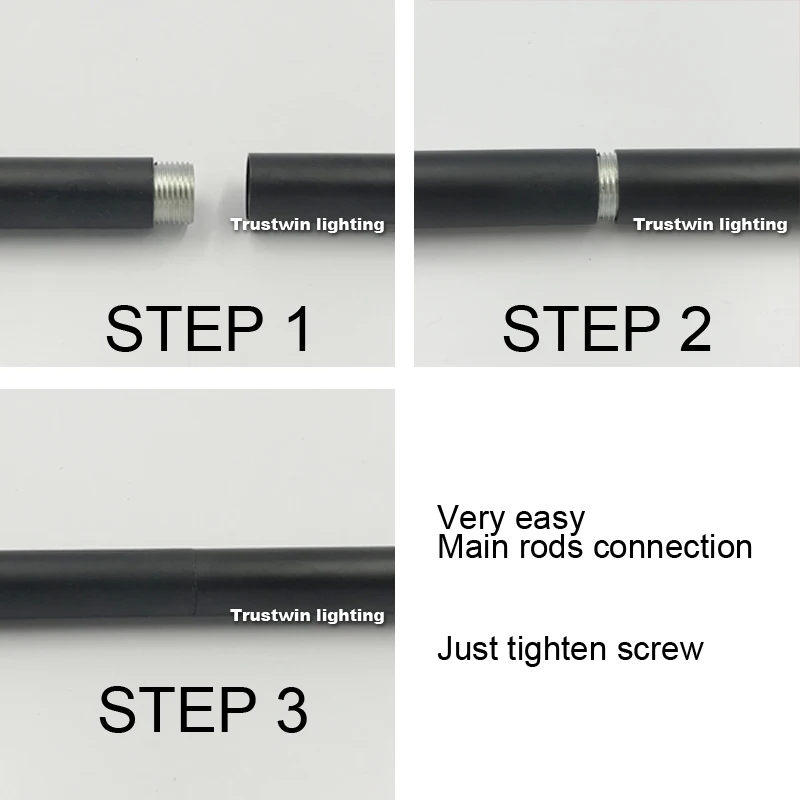 Trustwin lighting

STEP 1

Trustwin lighting

STEP 2

Trustwin lighting

STEP 3

Very easy
Main rods connection

Just tighten screw