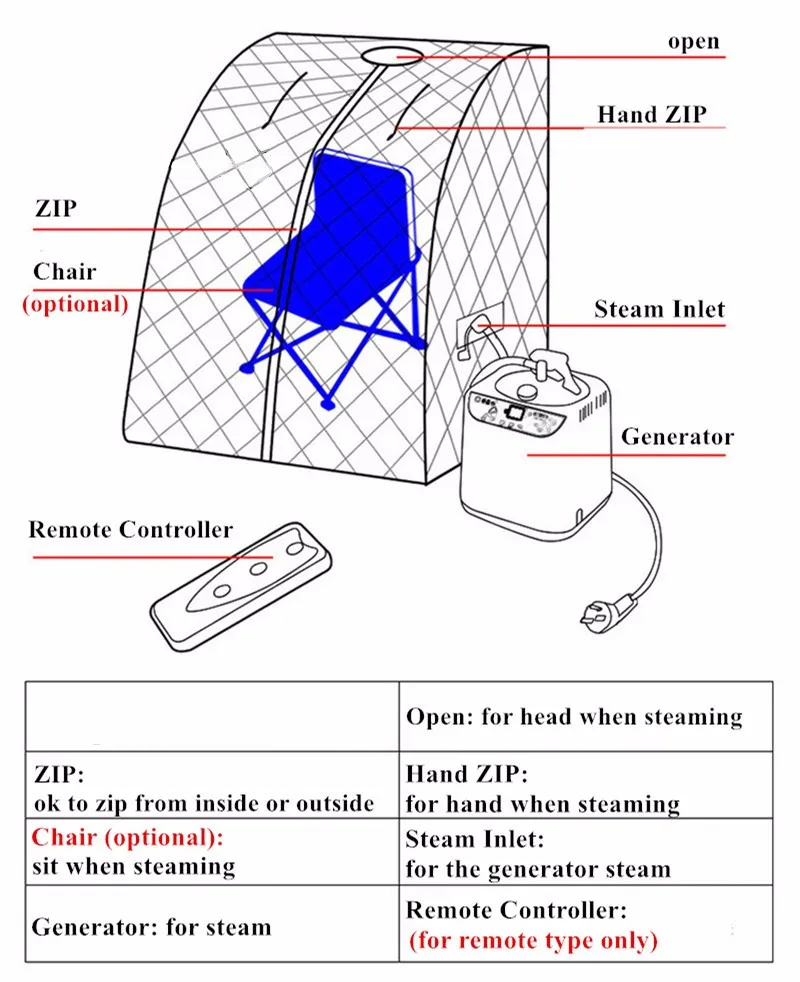 open

Hand ZIP

ZIP

Chair
(optional)

Steam Inlet

Generator

Remote Controller

| | Open: for head when steaming |
|---|---|
| ZIP: ok to zip from inside or outside | Hand ZIP: for hand when steaming |
| Chair (optional): sit when steaming | Steam Inlet: for the generator steam |
| Generator: for steam | Remote Controller: (for remote type only) |