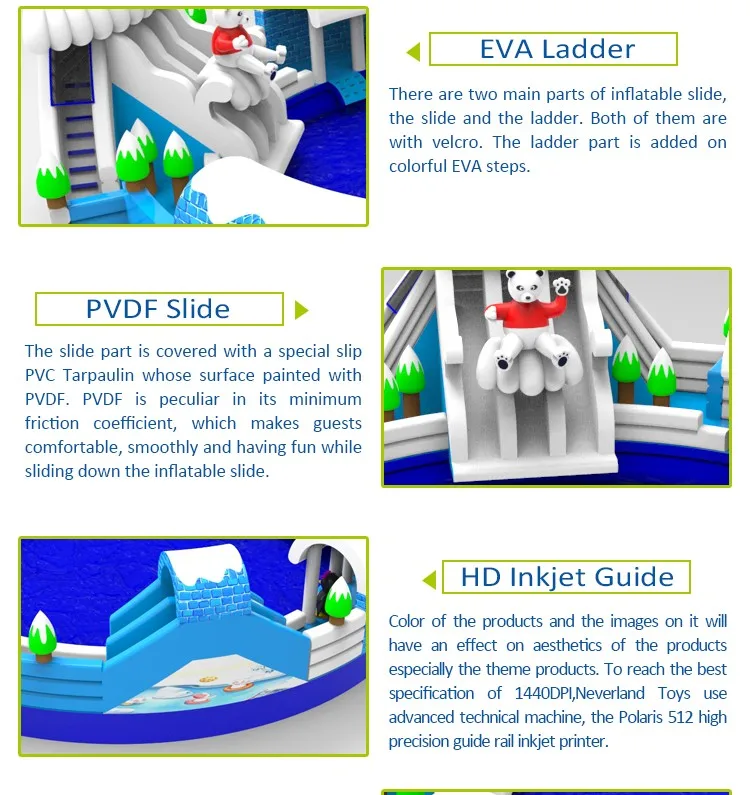 EVA Ladder

There are two main parts of inflatable slide, the slide and the ladder. Both of them are with velcro. The ladder part is added on colorful EVA steps.

PVDF Slide

The slide part is covered with a special slip PVC Tarpaulin whose surface painted with PVDF. PVDF is peculiar in its minimum friction coefficient, which makes guests comfortable, smoothly and having fun while sliding down the inflatable slide.

HD Inkjet Guide

Color of the products and the images on it will have an effect on aesthetics of the products especially the theme products. To reach the best specification of 1440DPI,Neverland Toys use advanced technical machine, the Polaris 512 high precision guide rail inkjet printer.