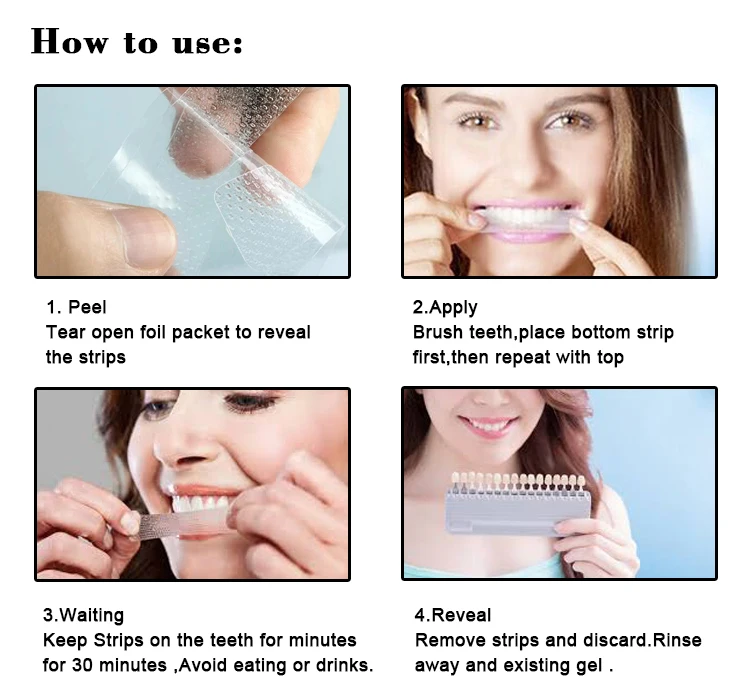 How to use:

1. Peel
Tear open foil packet to reveal the strips

2.Apply
Brush teeth,place bottom strip first,then repeat with top

3.Waiting
Keep Strips on the teeth for minutes for 30 minutes ,Avoid eating or drinks.

4.Reveal
Remove strips and discard.Rinse away and existing gel .