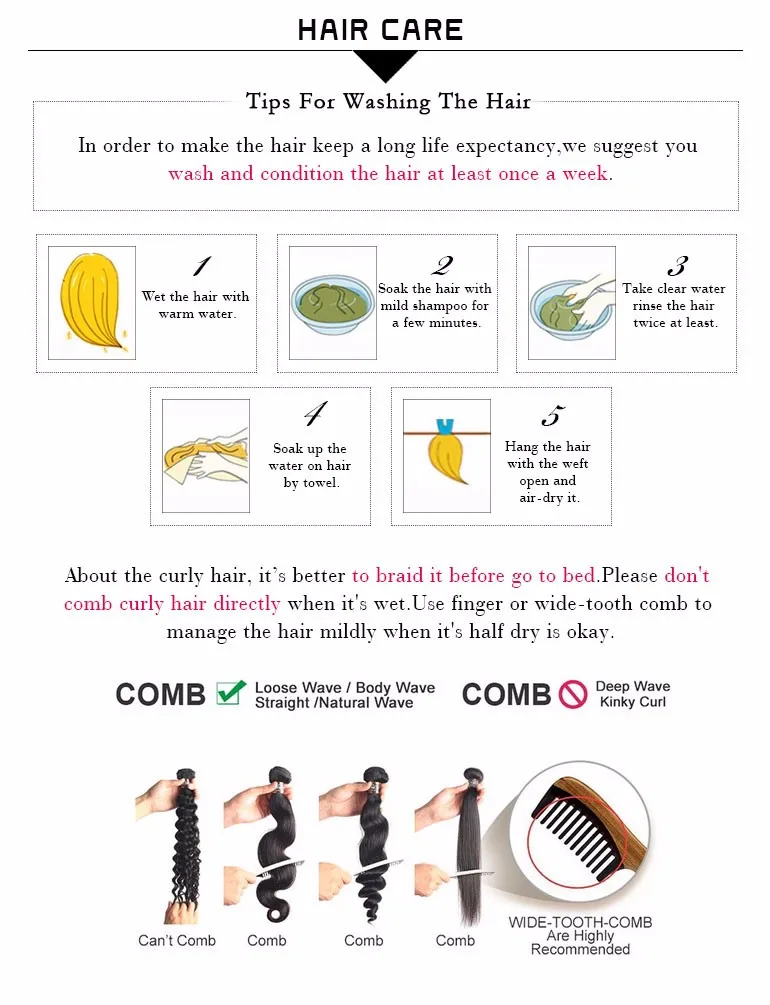 HAIR CARE

Tips For Washing The Hair

In order to make the hair keep a long life expectancy,we suggest you wash and condition the hair at least once a week.

1
Wet the hair with warm water.

2
Soak the hair with mild shampoo for a few minutes.

3
Take clear water rinse the hair twice at least.

4
Soak up the water on hair by towel.

5
Hang the hair with the weft open and air-dry it.

About the curly hair, it's better to braid it before go to bed.Please don't comb curly hair directly when it's wet.Use finger or wide-tooth comb to manage the hair mildly when it's half dry is okay.

COMB Loose Wave / Body Wave Straight /Natural Wave

COMB Deep Wave Kinky Curl

Can't Comb

Comb

Comb

Comb

WIDE-TOOTH-COMB Are Highly Recommended