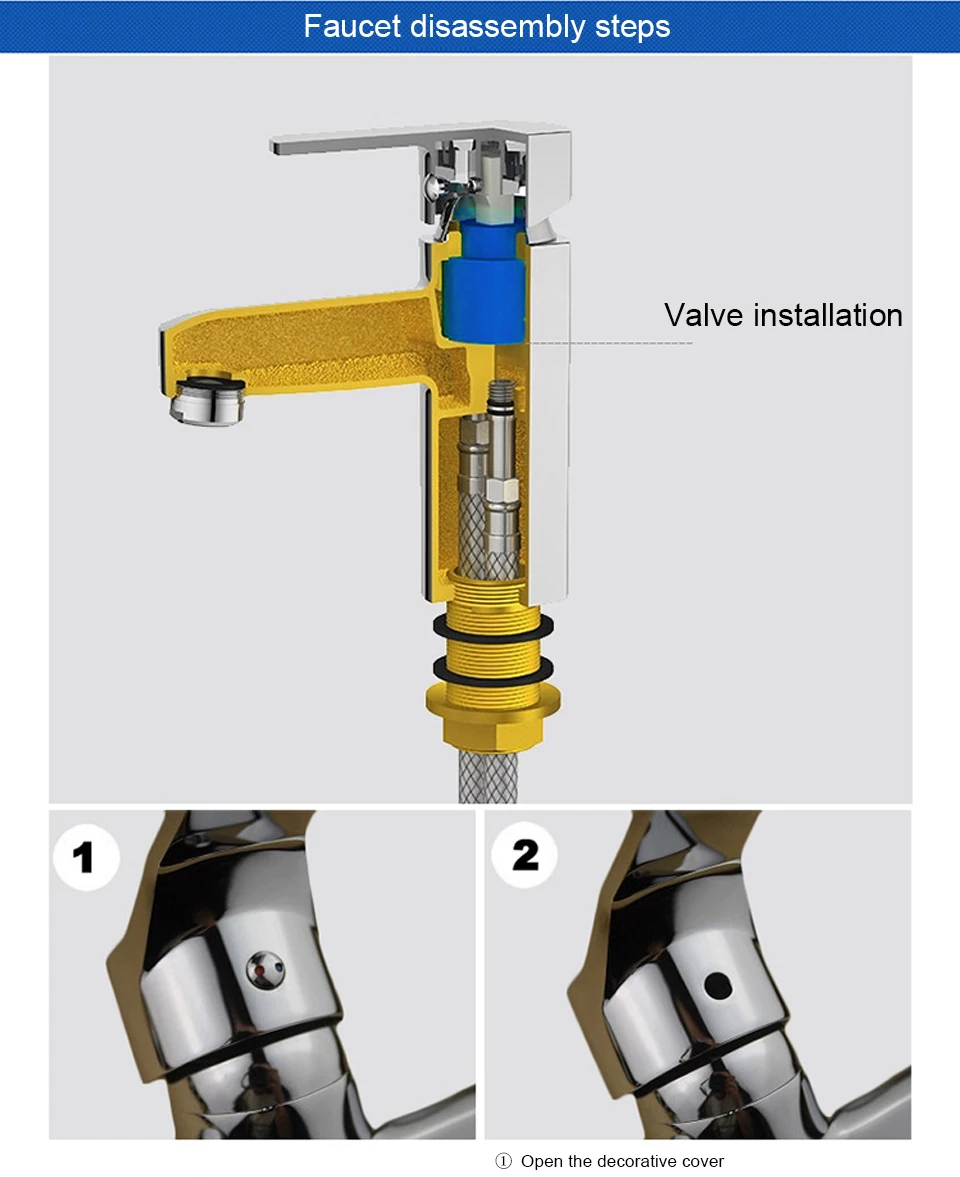 Faucet disassembly steps

Valve installation

1

2

① Open the decorative cover