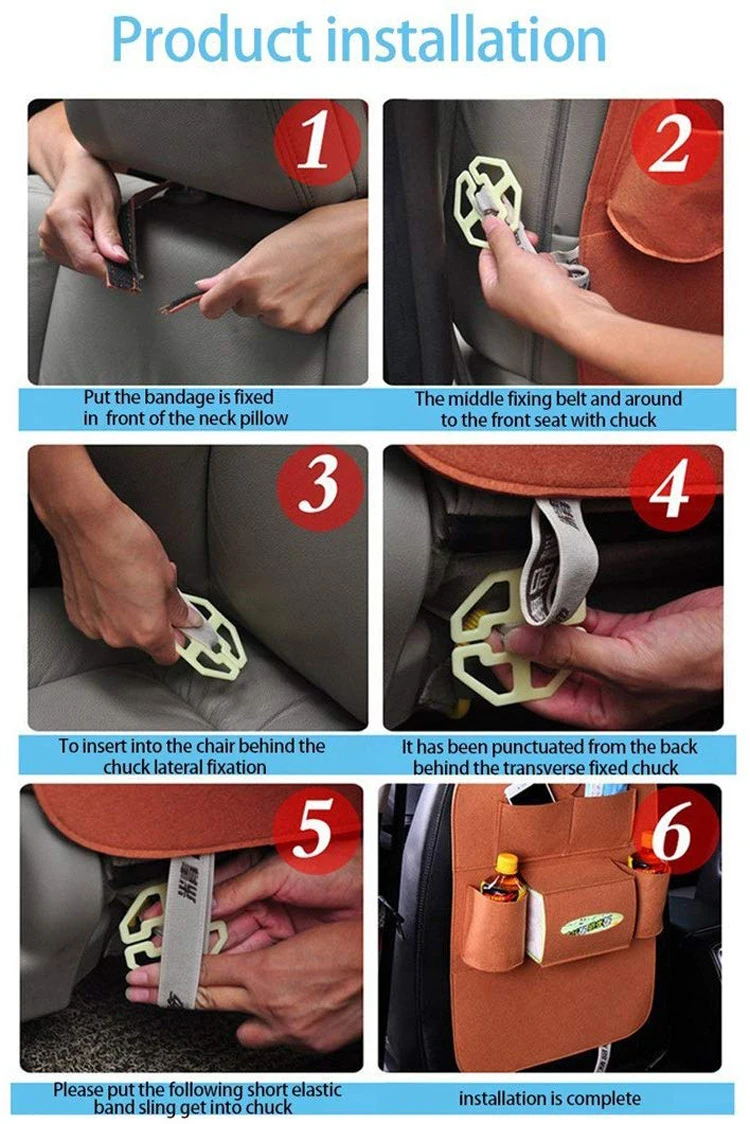 Product installation

1

Put the bandage is fixed in front of the neck pillow

2

The middle fixing belt and around to the front seat with chuck

3

To insert into the chair behind the chuck lateral fixation

4

It has been punctuated from the back behind the transverse fixed chuck

5

Please put the following short elastic band sling get into chuck

6

installation is complete